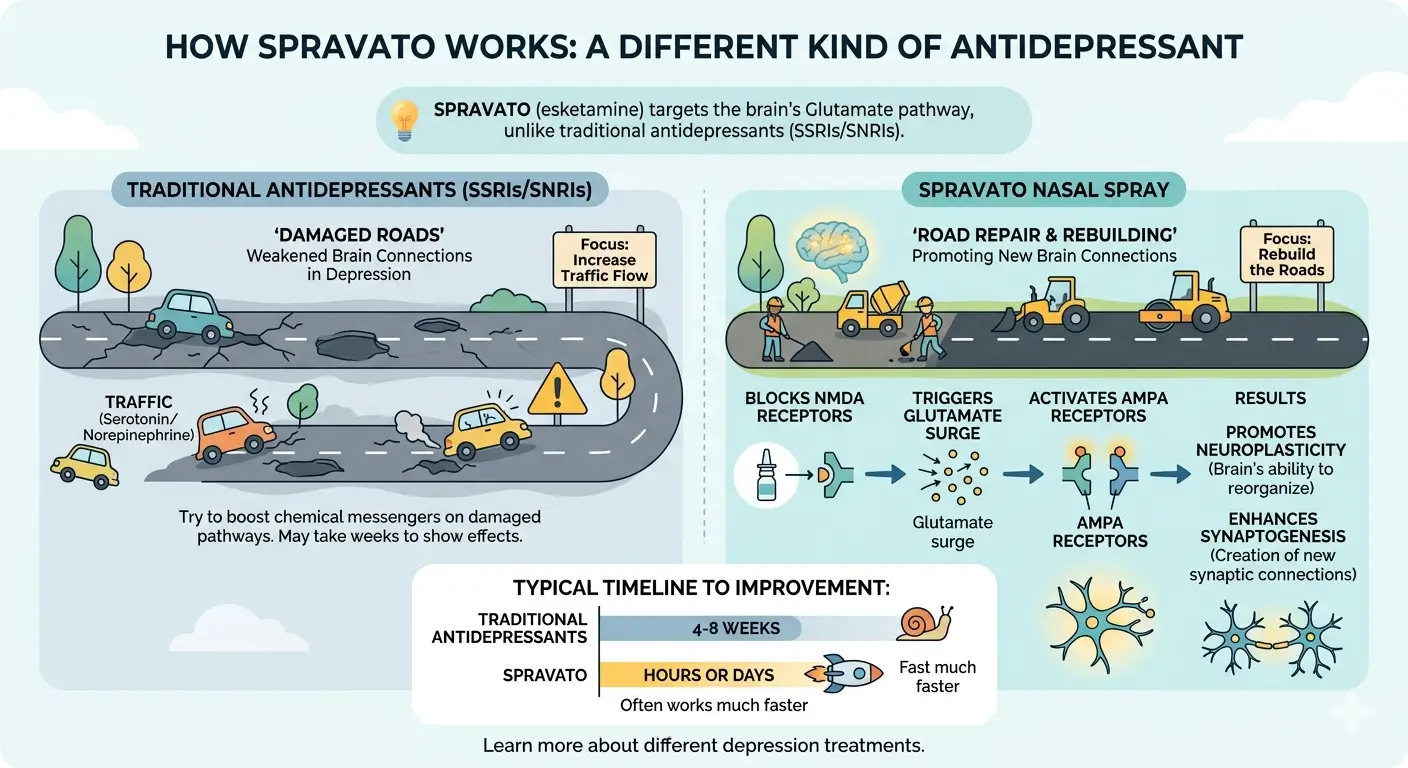 HOW SPRAVATO WORKS: A DIFFERENT KIND OF ANTIDEPRESSANT

SPRAVATO (esketamine) targets the brain's Glutamate pathway, unlike traditional antidepressants (SSRIs/SNRIs).

TRADITIONAL ANTIDEPRESSANTS (SSRIs/SNRIs)

'DAMAGED ROADS'
Weakened Brain Connections in Depression

Focus: Increase Traffic Flow

TRAFFIC
(Serotonin/ Norepinephrine)

Try to boost chemical messengers on damaged pathways. May take weeks to show effects.

SPRAVATO NASAL SPRAY

'ROAD REPAIR & REBUILDING'
Promoting New Brain Connections

Focus: Rebuild the Roads

BLOCKS NMDA RECEPTORS

TRIGGERS GLUTAMATE SURGE

Glutamate surge

ACTIVATES AMPA RECEPTORS

AMPA RECEPTORS

RESULTS

PROMOTES NEUROPLASTICITY
(Brain's ability to reorganize)

ENHANCES SYNAPTOGENESIS
(Creation of new synaptic connections)

TYPICAL TIMELINE TO IMPROVEMENT:

TRADITIONAL ANTIDEPRESSANTS 4-8 WEEKS

SPRAVATO HOURS OR DAYS Fast much faster

Often works much faster

Learn more about different depression treatments.